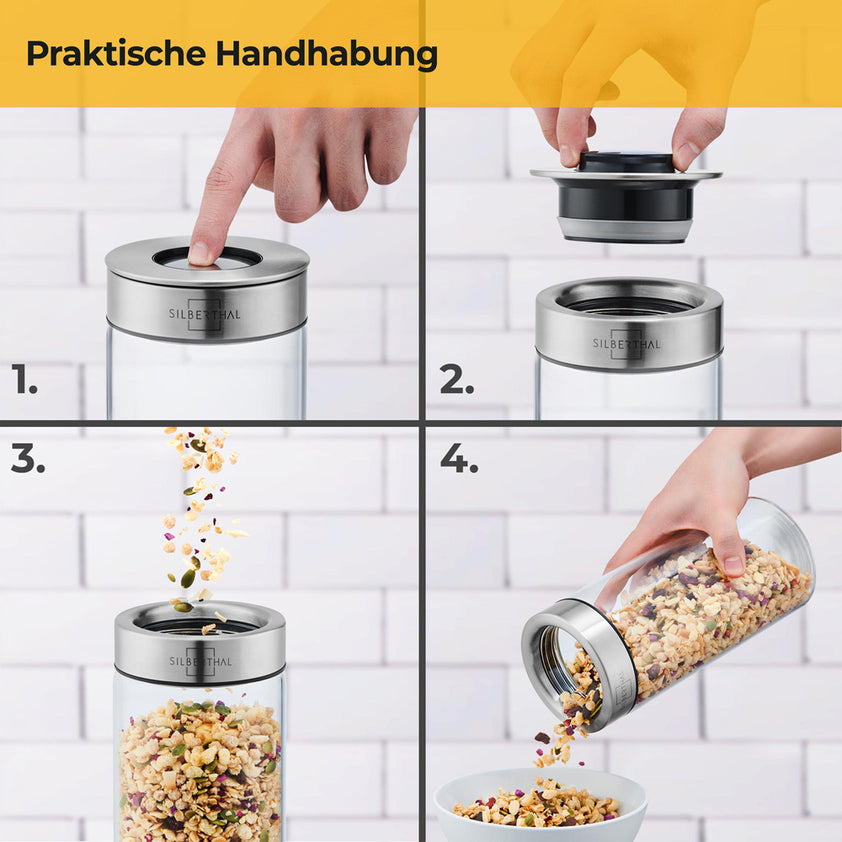 Praktische Handhabung

SILBERTHAL

1.

SILBERTHAL

2.

3.

SILBERTHAL

4.