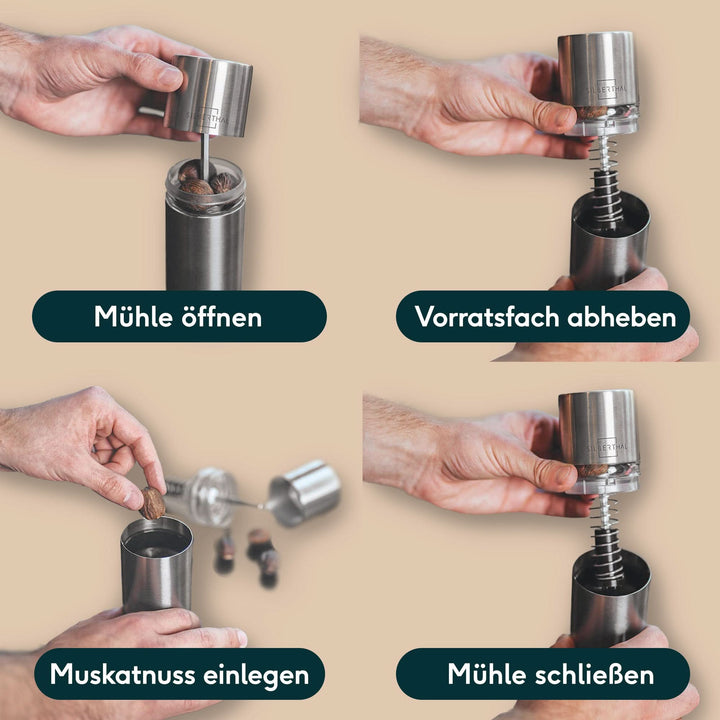 SILBERTHAL

Mühle öffnen

SILBERTHAL

Vorratsfach abheben

Muskatnuss einlegen

SILBERTHAL

Mühle schließen